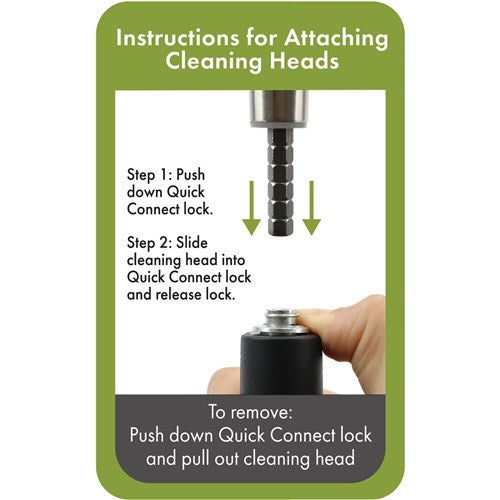 Instructions for Attaching Cleaning Heads

Step 1: Push down Quick Connect lock.

Step 2: Slide cleaning head into Quick Connect lock and release lock.

To remove:
Push down Quick Connect lock and pull out cleaning head