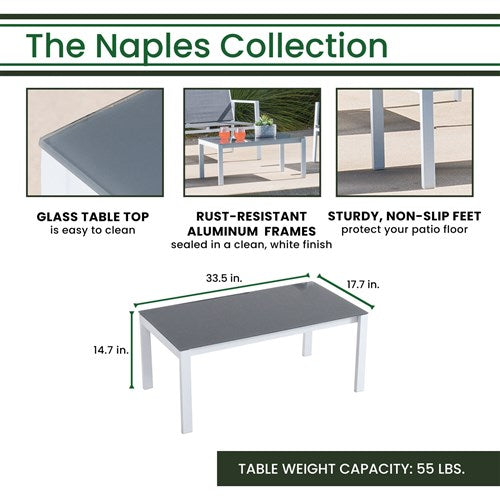 The Naples Collection

GLASS TABLE TOP
is easy to clean

RUST-RESISTANT ALUMINUM FRAMES
sealed in a clean, white finish

STURDY, NON-SLIP FEET
protect your patio floor

33.5 in.

17.7 in.

14.7 in.

TABLE WEIGHT CAPACITY: 55 LBS.