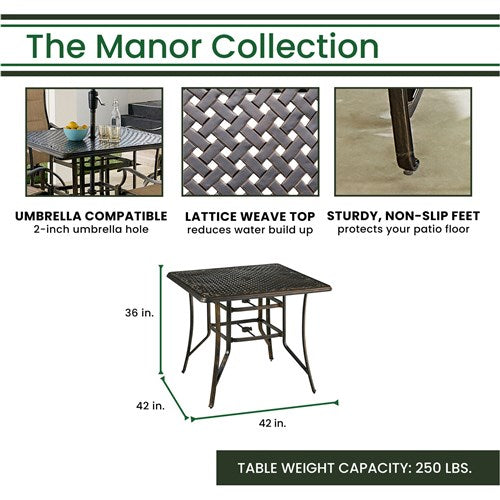 The Manor Collection

UMBRELLA COMPATIBLE
2-inch umbrella hole

LATTICE WEAVE TOP
reduces water build up

STURDY, NON-SLIP FEET
protects your patio floor

36 in.

42 in.

42 in.

TABLE WEIGHT CAPACITY: 250 LBS.